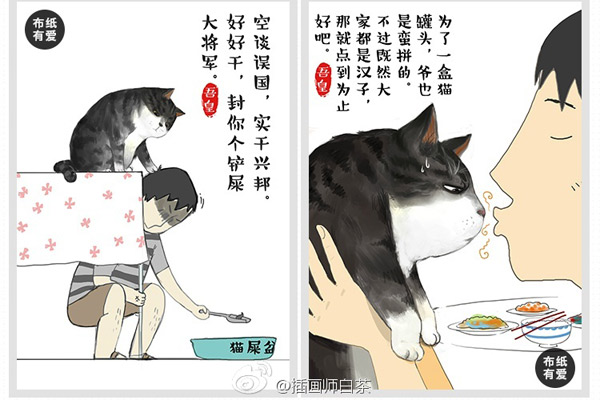 布纸有爱

空谈误国，实干兴邦。好好干，封你个铲屎大将军。

吾皇

猫屎盆

为了一盒猫罐头，爷也是蛮拼的。不过既然大家都是汉子，那就点到为止好吧。

吾皇

布纸有爱

@插画师白茶