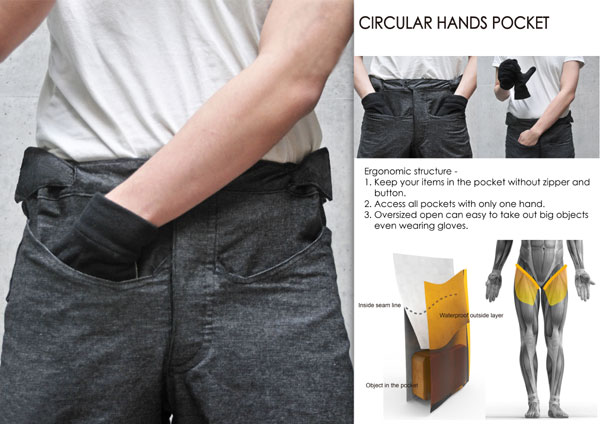 CIRCULAR HANDS POCKET

Ergonomic structure -
1. Keep your items in the pocket without zipper and button.
2. Access all pockets with only one hand.
3. Oversized open can easy to take out big objects even wearing gloves.

Inside seam line

Waterproof outside layer

Object in the pocket