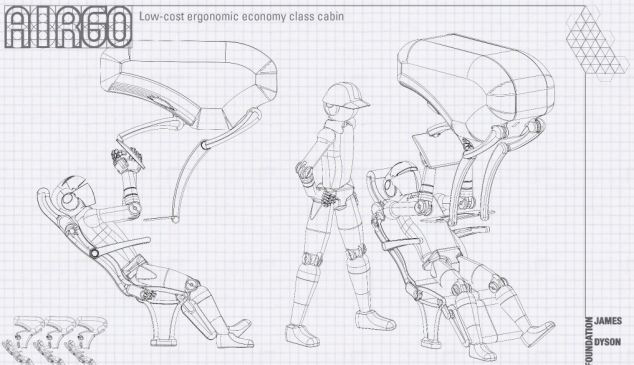 AIRGO

Low-cost ergonomic economy class cabin

JAMES
DYSON
FOUNDATION