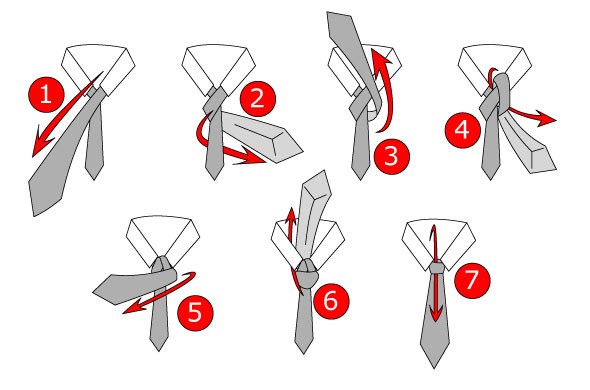 1
2
3
4
5
6
7