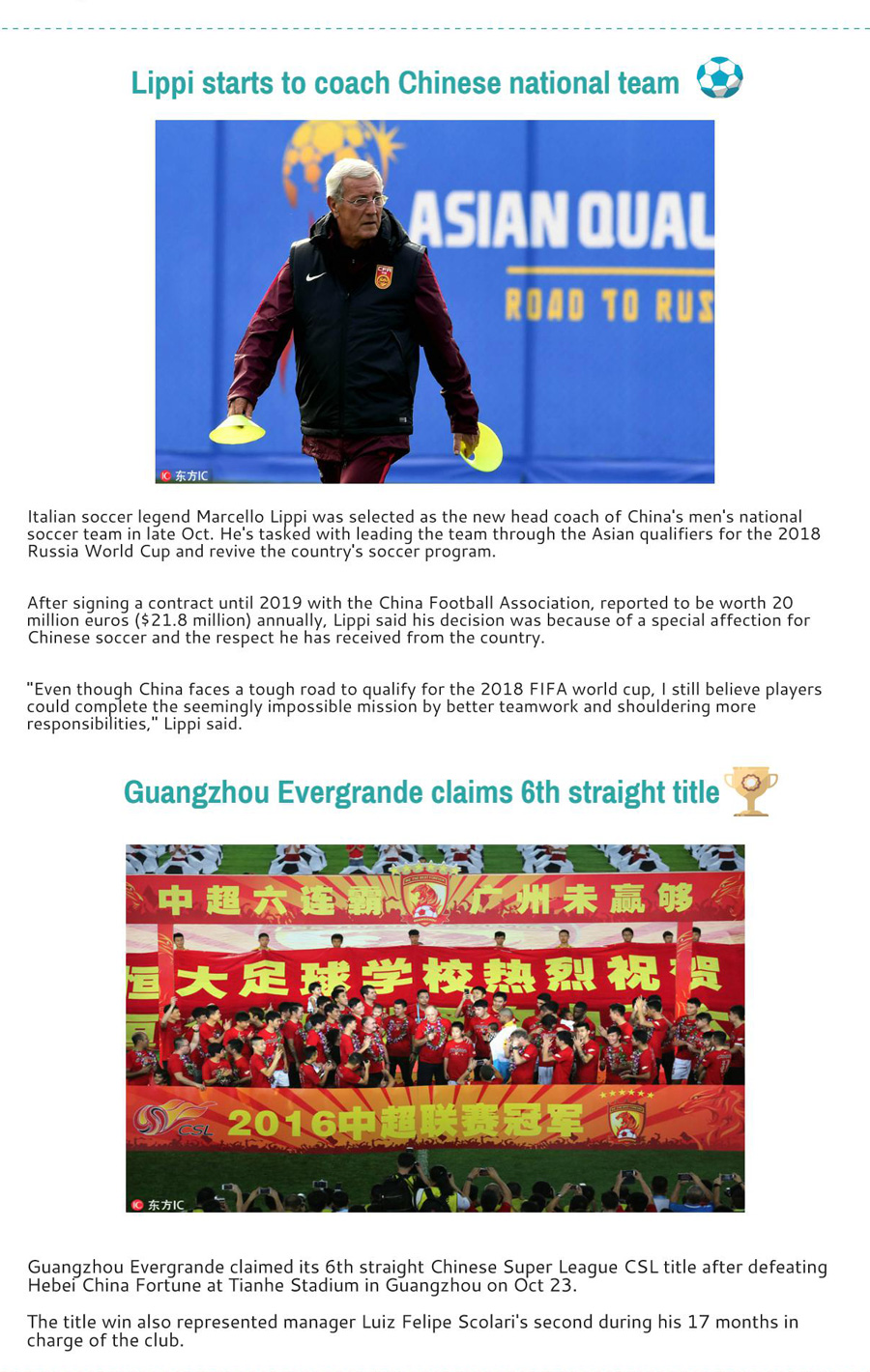 Lippi starts to coach Chinese national team

ASIAN QUAL
ROAD TO RUS
东方IC

Italian soccer legend Marcello Lippi was selected as the new head coach of China's men's national soccer team in late Oct. He's tasked with leading the team through the Asian qualifiers for the 2018 Russia World Cup and revive the country's soccer program.

After signing a contract until 2019 with the China Football Association, reported to be worth 20 million euros ($21.8 million) annually, Lippi said his decision was because of a special affection for Chinese soccer and the respect he has received from the country.

"Even though China faces a tough road to qualify for the 2018 FIFA world cup, I still believe players could complete the seemingly impossible mission by better teamwork and shouldering more responsibilities," Lippi said.

Guangzhou Evergrande claims 6th straight title

中超六连霸 广州未赢够
恒大足球学校热烈祝贺
CSL 2016中超联赛冠军
东方IC

Guangzhou Evergrande claimed its 6th straight Chinese Super League CSL title after defeating Hebei China Fortune at Tianhe Stadium in Guangzhou on Oct 23.

The title win also represented manager Luiz Felipe Scolari's second during his 17 months in charge of the club.