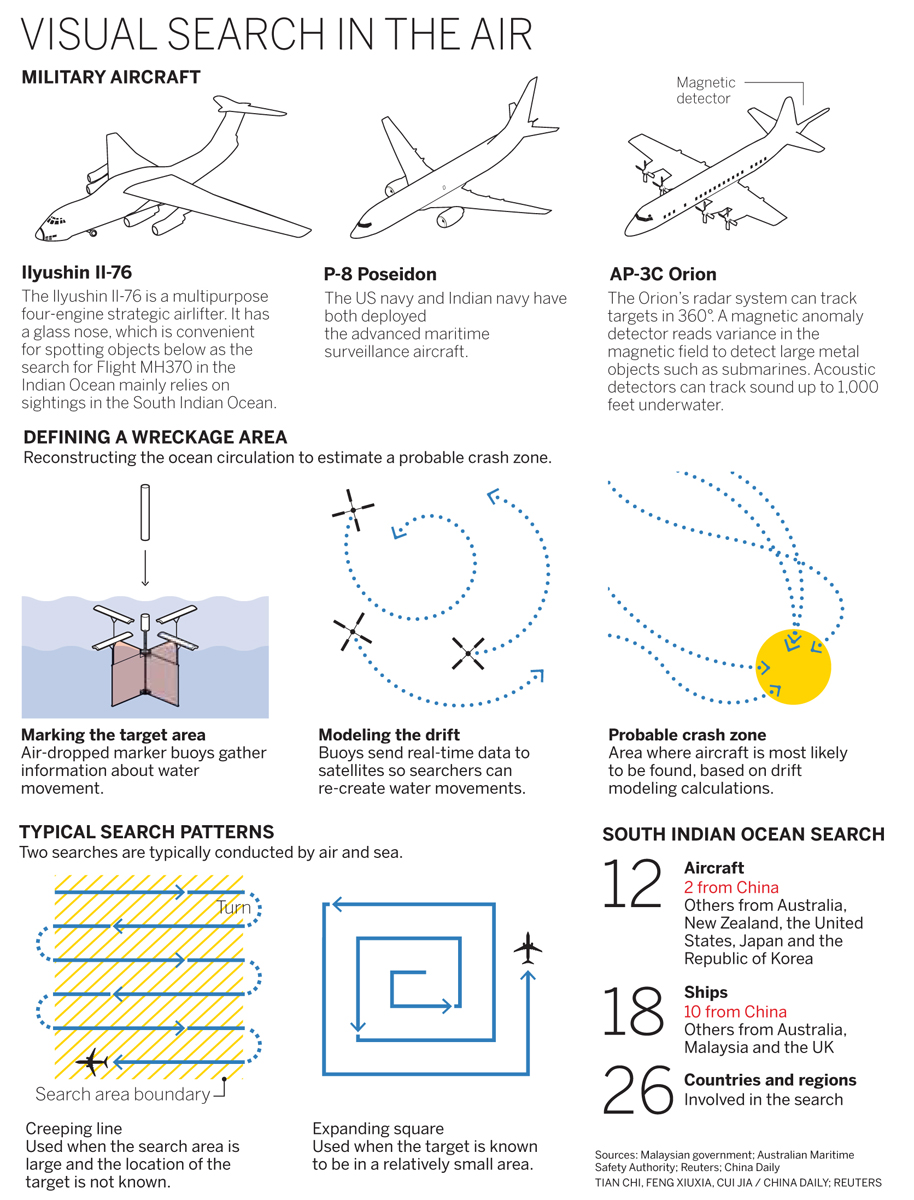 VISUAL SEARCH IN THE AIR

MILITARY AIRCRAFT

Magnetic detector

Ilyushin Il-76
The Ilyushin Il-76 is a multipurpose four-engine strategic airlifter. It has a glass nose, which is convenient for spotting objects below as the search for Flight MH370 in the Indian Ocean mainly relies on sightings in the South Indian Ocean.

P-8 Poseidon
The US navy and Indian navy have both deployed the advanced maritime surveillance aircraft.

AP-3C Orion
The Orion's radar system can track targets in 360°. A magnetic anomaly detector reads variance in the magnetic field to detect large metal objects such as submarines. Acoustic detectors can track sound up to 1,000 feet underwater.

DEFINING A WRECKAGE AREA
Reconstructing the ocean circulation to estimate a probable crash zone.

Marking the target area
Air-dropped marker buoys gather information about water movement.

Modeling the drift
Buoys send real-time data to satellites so searchers can re-create water movements.

Probable crash zone
Area where aircraft is most likely to be found, based on drift modeling calculations.

TYPICAL SEARCH PATTERNS
Two searches are typically conducted by air and sea.

Turn

Search area boundary

Creeping line
Used when the search area is large and the location of the target is not known.

Expanding square
Used when the target is known to be in a relatively small area.

SOUTH INDIAN OCEAN SEARCH

12 Aircraft
2 from China
Others from Australia, New Zealand, the United States, Japan and the Republic of Korea

18 Ships
10 from China
Others from Australia, Malaysia and the UK

26 Countries and regions
Involved in the search

Sources: Malaysian government; Australian Maritime Safety Authority; Reuters; China Daily
TIAN CHI, FENG XIUXIA, CUI JIA / CHINA DAILY; REUTERS